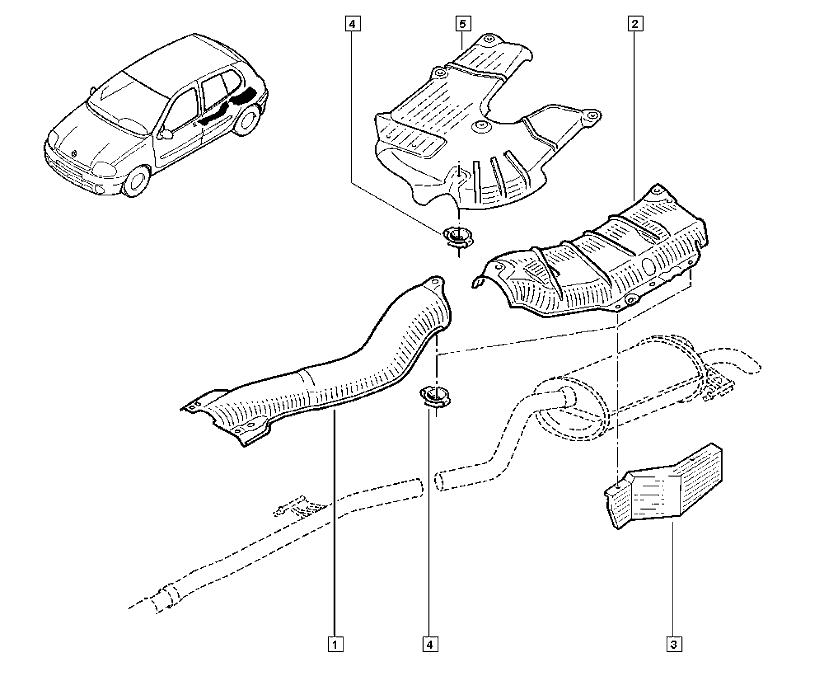 4
5
2
1
4
3