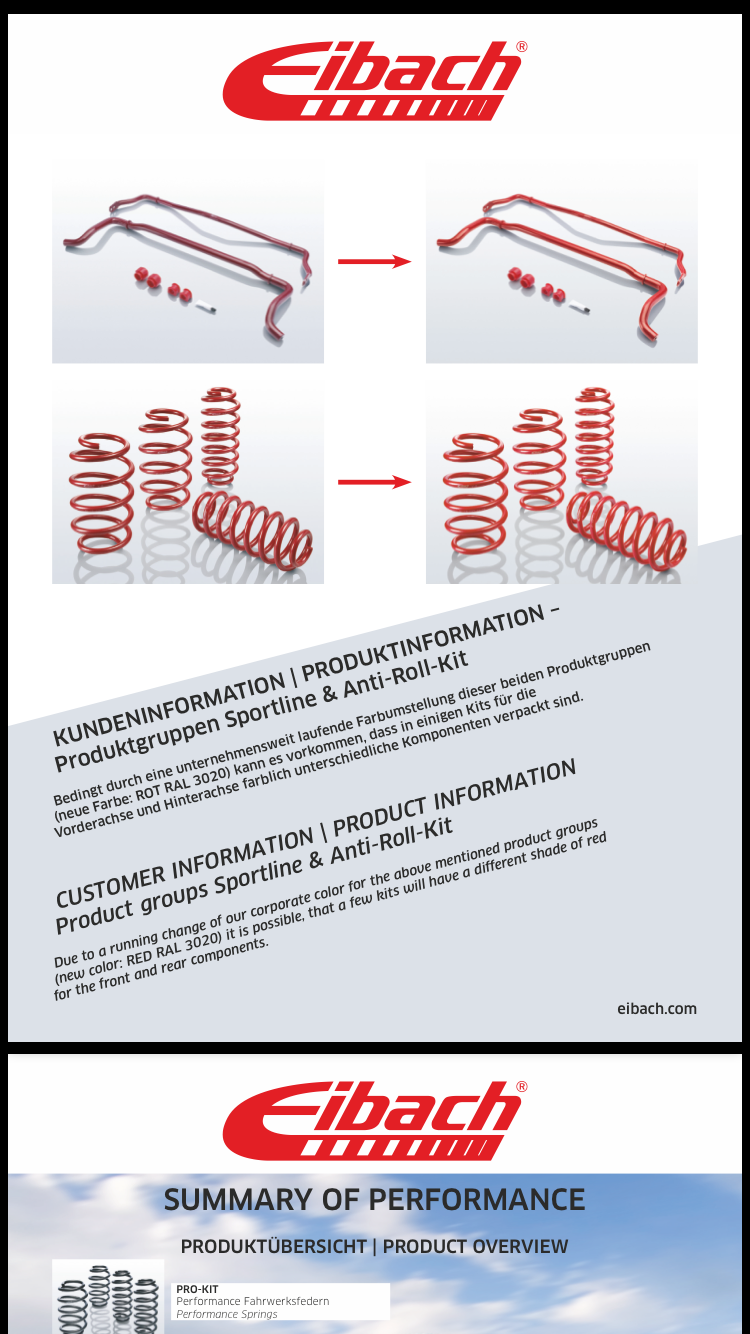 Eibach®

KUNDENINFORMATION | PRODUKTINFORMATION – Produktgruppen Sportline & Anti-Roll-Kit

Bedingt durch eine unternehmensweit laufende Farbumstellung dieser beiden Produktgruppen (neue Farbe: ROT RAL 3020) kann es vorkommen, dass in einigen Kits für die Vorderachse und Hinterachse farblich unterschiedliche Komponenten verpackt sind.

CUSTOMER INFORMATION | PRODUCT INFORMATION Product groups Sportline & Anti-Roll-Kit

Due to a running change of our corporate color for the above mentioned product groups (new color: RED RAL 3020) it is possible, that a few kits will have a different shade of red for the front and rear components.

eibach.com

Eibach®

SUMMARY OF PERFORMANCE

PRODUKTÜBERSICHT | PRODUCT OVERVIEW

PRO-KIT
Performance Fahrwerksfedern
Performance Springs