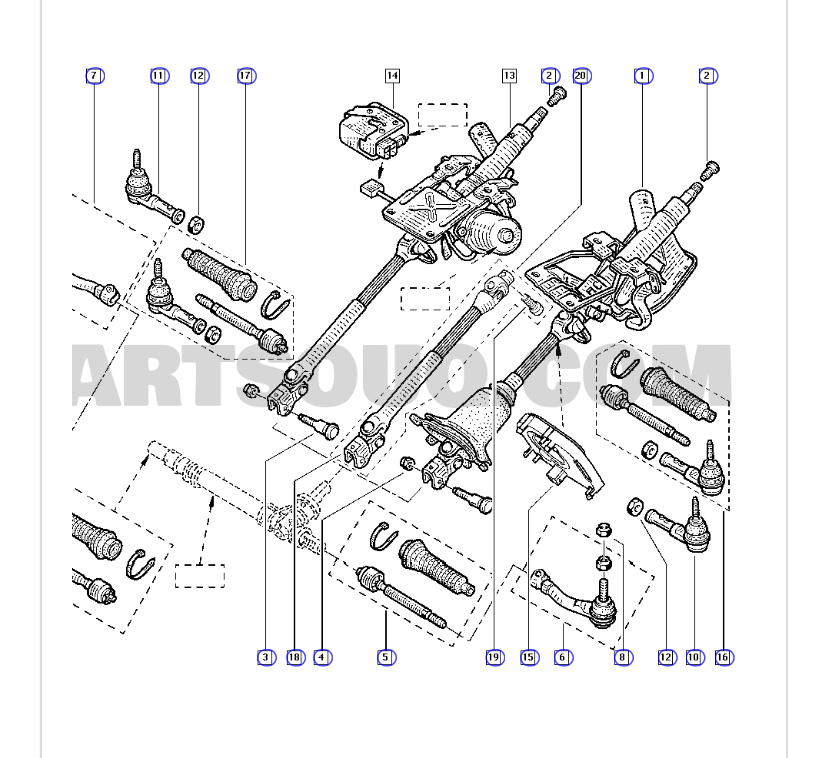 7
11
12
17
14
13
2
20
1
2
ARTSOUQ.COM
3
18
4
5
19
15
6
8
12
10
16