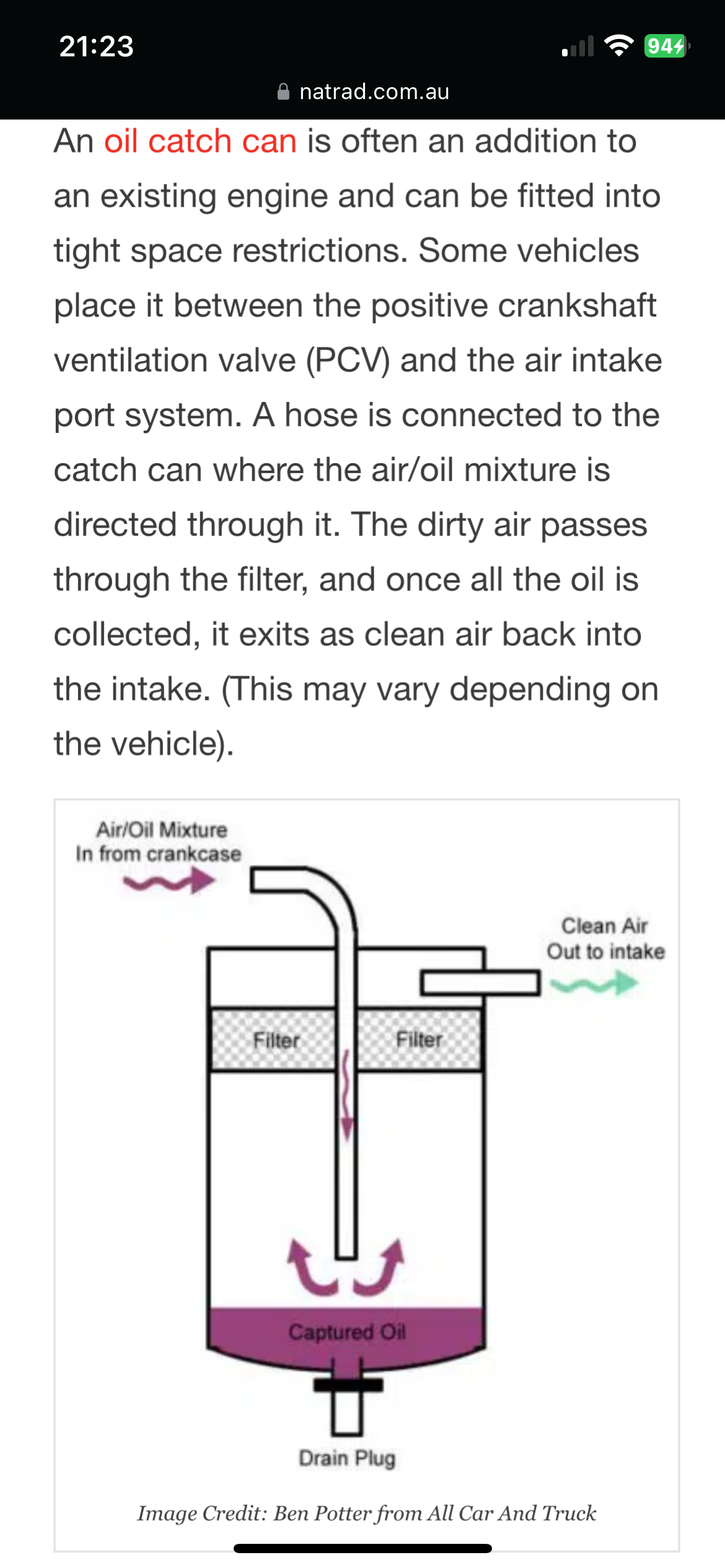 21:23

94

natrad.com.au

An oil catch can is often an addition to an existing engine and can be fitted into tight space restrictions. Some vehicles place it between the positive crankshaft ventilation valve (PCV) and the air intake port system. A hose is connected to the catch can where the air/oil mixture is directed through it. The dirty air passes through the filter, and once all the oil is collected, it exits as clean air back into the intake. (This may vary depending on the vehicle).

Air/Oil Mixture
In from crankcase

Clean Air
Out to intake

Filter

Filter

Captured Oil

Drain Plug

Image Credit: Ben Potter from All Car And Truck