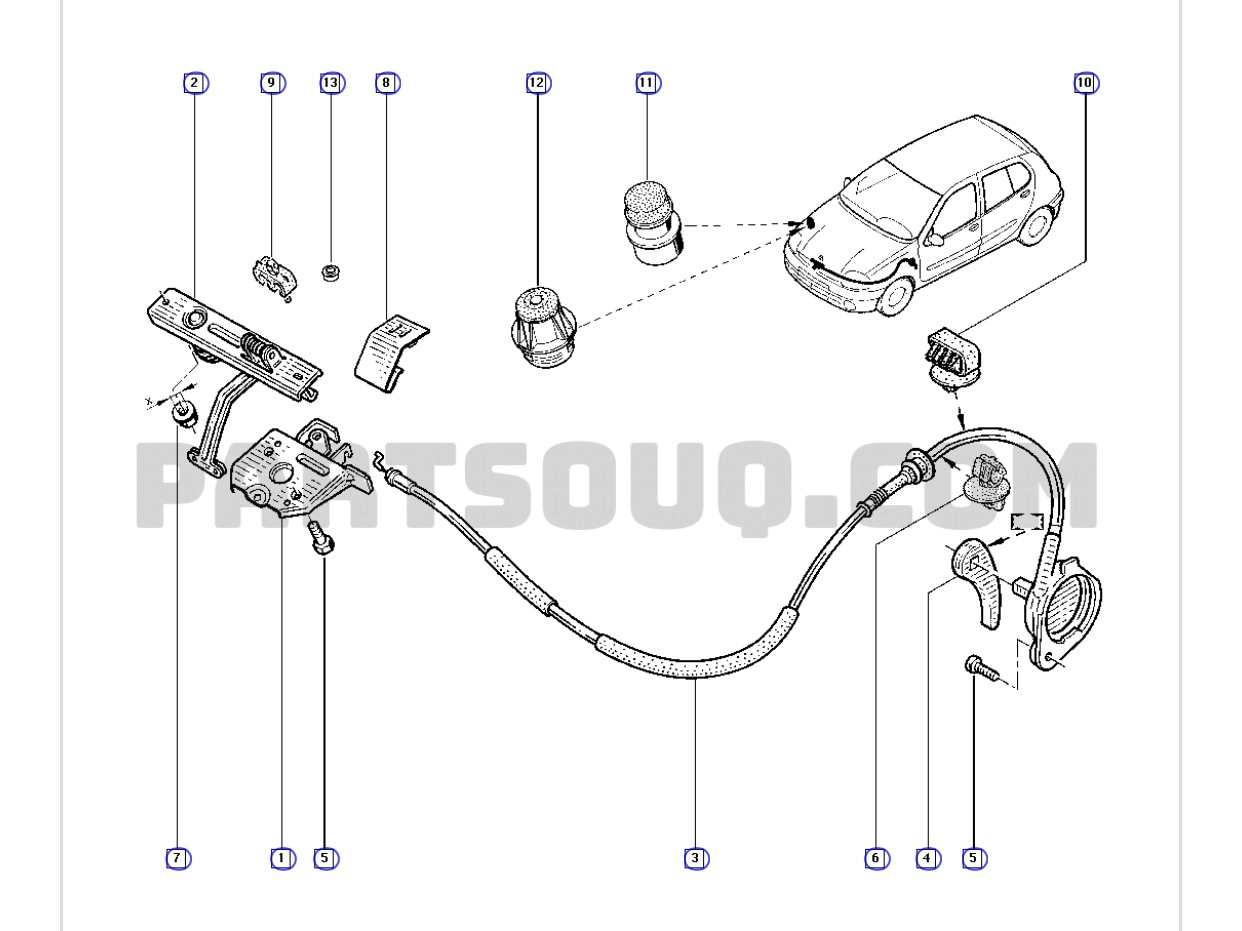 2
9
13
8
12
11
10
X
PARTSOUQ.COM
7
1
5
3
6
4
5