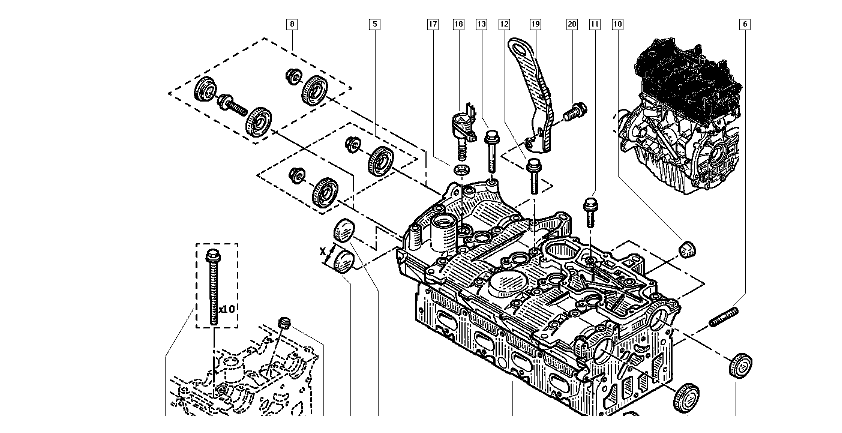 8
5
17
16
13
12
19
20
11
10
6
X
x10