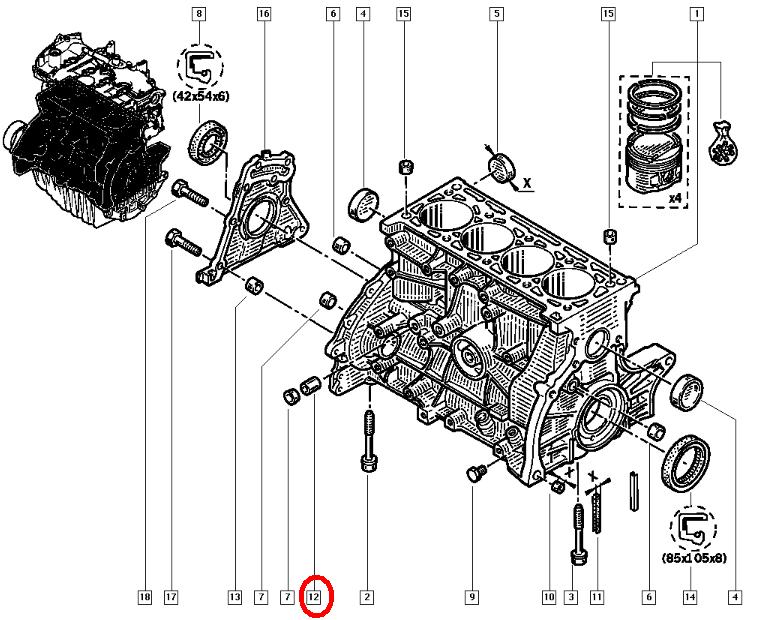 8
16
6
4
15
5
15
1
(42x54x6)
X
x4
X
X
(85x105x8)
18
17
13
7
7
12
2
9
10
3
11
6
14
4