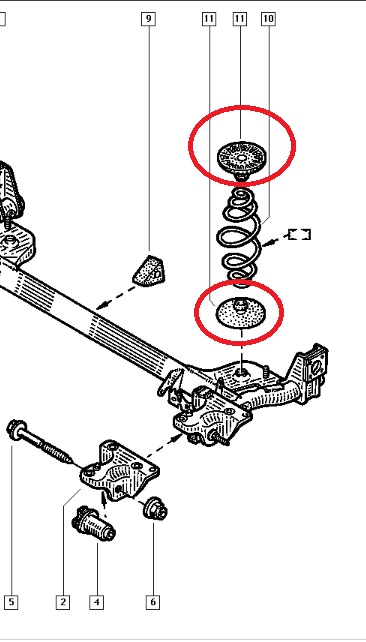 9

11

11

10

5

2

4

6