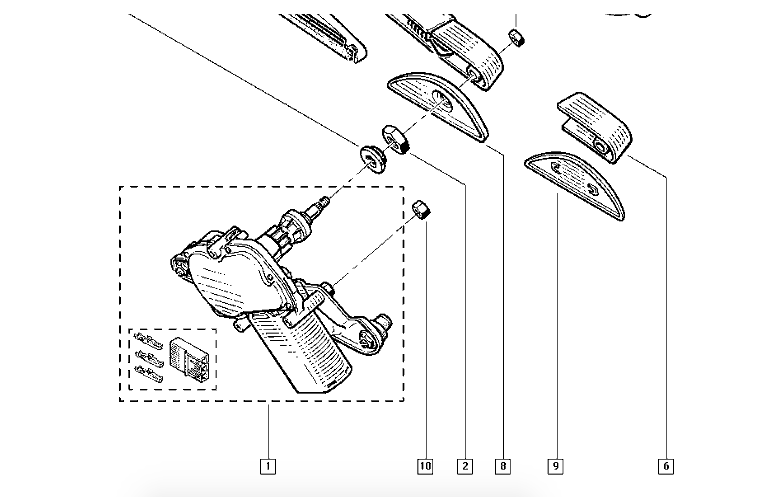 1
10
2
8
9
6