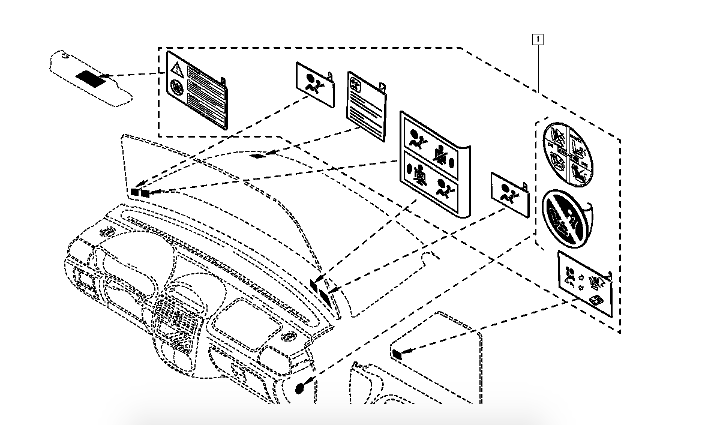 1