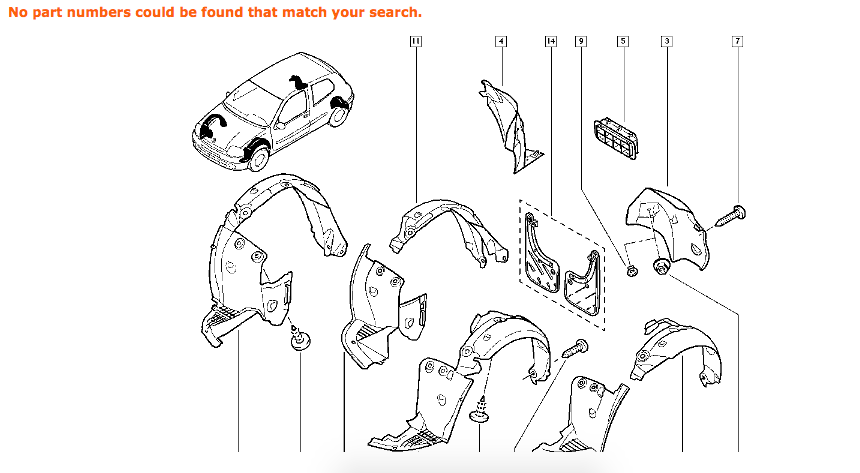 No part numbers could be found that match your search.

11

4

14

9

5

3

7