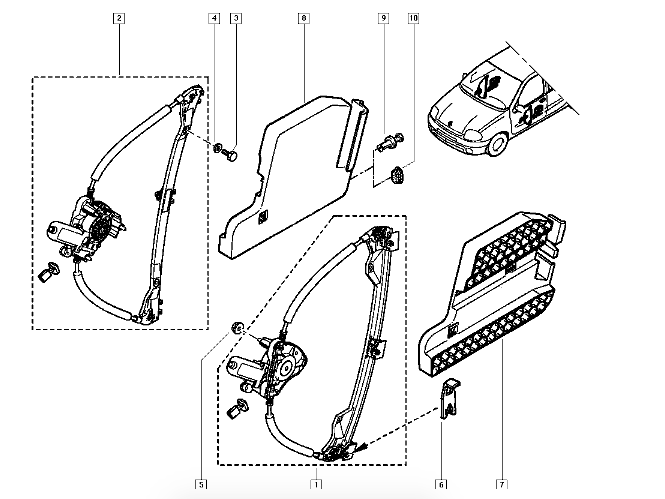 2
4
3
8
9
10
5
1
6
7