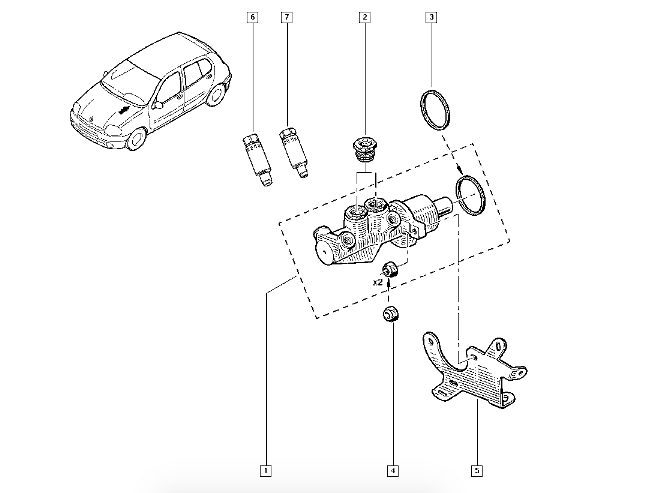 6
7
2
3
x2
1
4
5