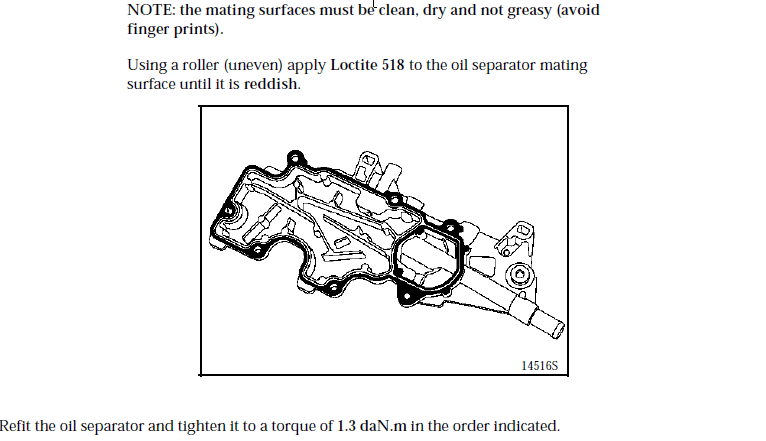 NOTE: the mating surfaces must be clean, dry and not greasy (avoid finger prints).

Using a roller (uneven) apply Loctite 518 to the oil separator mating surface until it is reddish.

14516S

Refit the oil separator and tighten it to a torque of 1.3 daN.m in the order indicated.