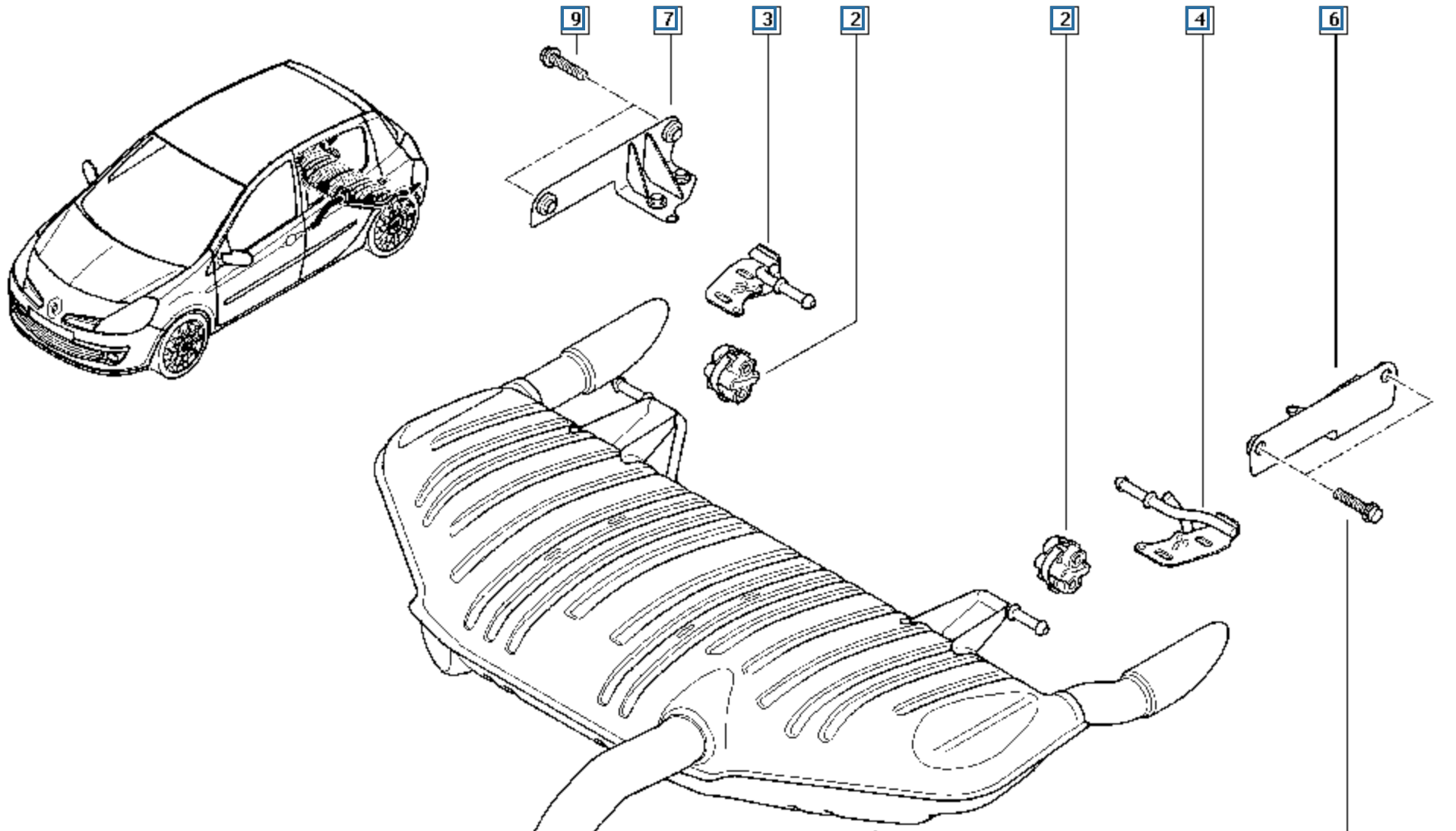 9
7
3
2
2
4
6