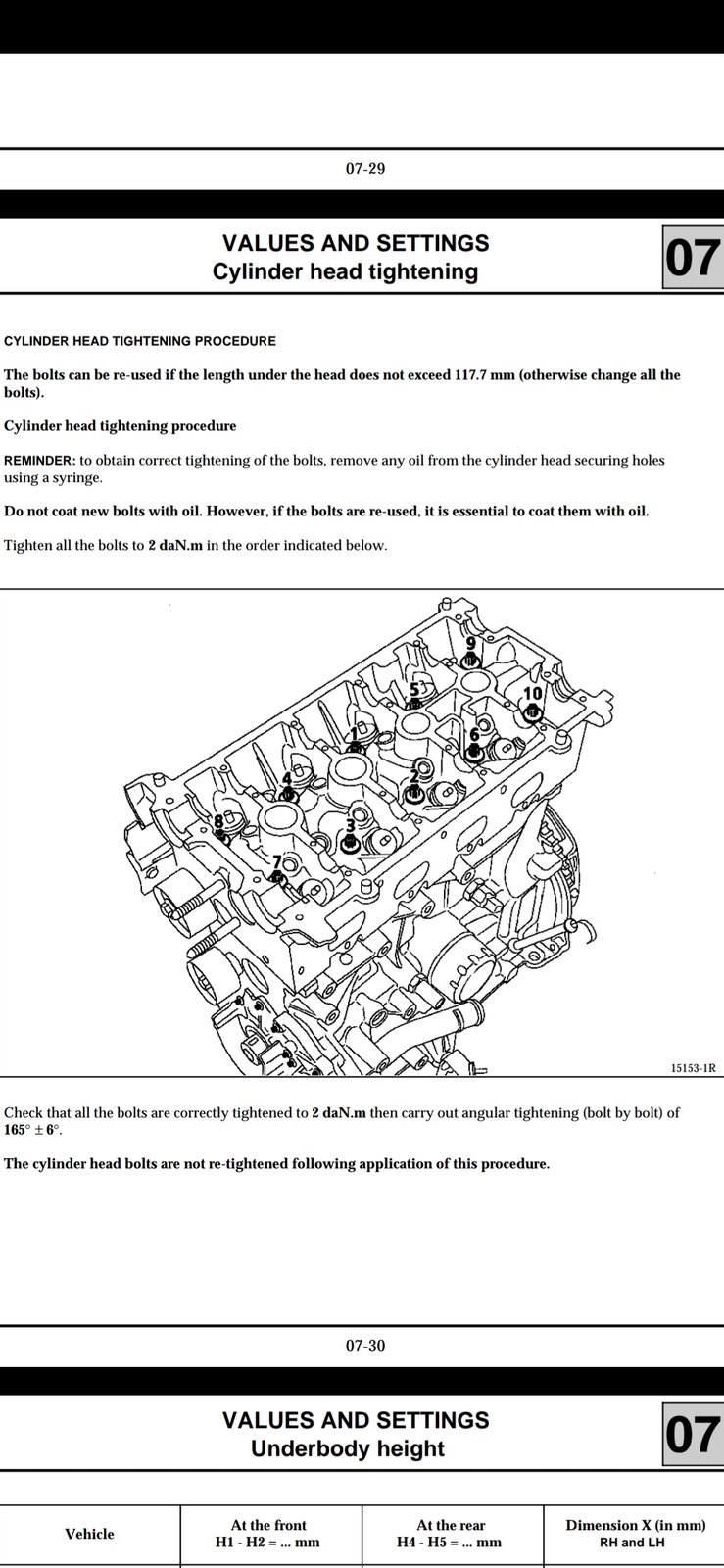 07-29

VALUES AND SETTINGS
Cylinder head tightening

07

CYLINDER HEAD TIGHTENING PROCEDURE

The bolts can be re-used if the length under the head does not exceed 117.7 mm (otherwise change all the bolts).

Cylinder head tightening procedure

REMINDER: to obtain correct tightening of the bolts, remove any oil from the cylinder head securing holes using a syringe.

Do not coat new bolts with oil. However, if the bolts are re-used, it is essential to coat them with oil.

Tighten all the bolts to 2 daN.m in the order indicated below.

9
5
10
1
6
4
2
8
3
7

15153-1R

Check that all the bolts are correctly tightened to 2 daN.m then carry out angular tightening (bolt by bolt) of 165° ± 6°.

The cylinder head bolts are not re-tightened following application of this procedure.

07-30

VALUES AND SETTINGS
Underbody height

07

| Vehicle | At the front H1 - H2 = ... mm | At the rear H4 - H5 = ... mm | Dimension X (in mm) RH and LH |
|---|---|---|---|