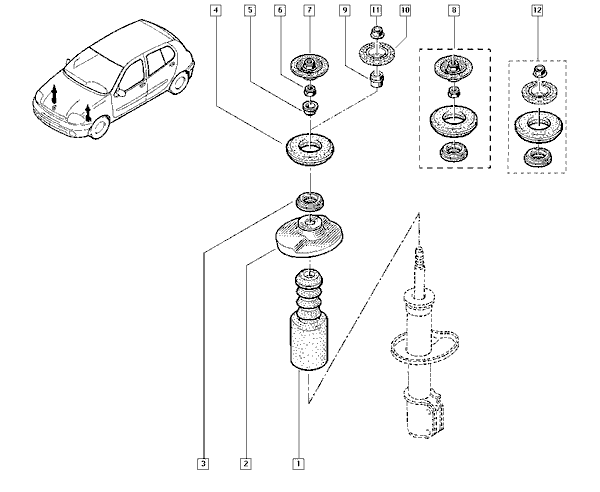 4
5
6
7
9
11
10
8
12
3
2
1