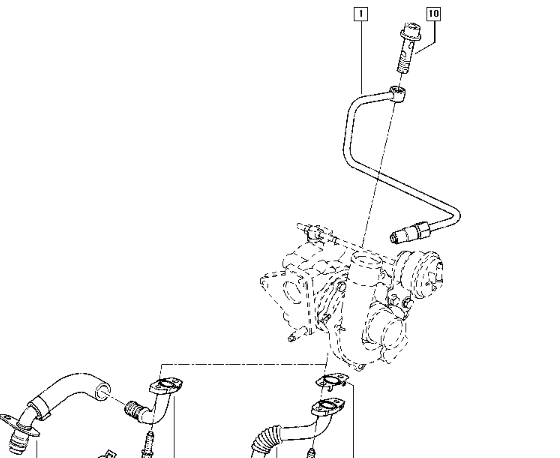 1
10