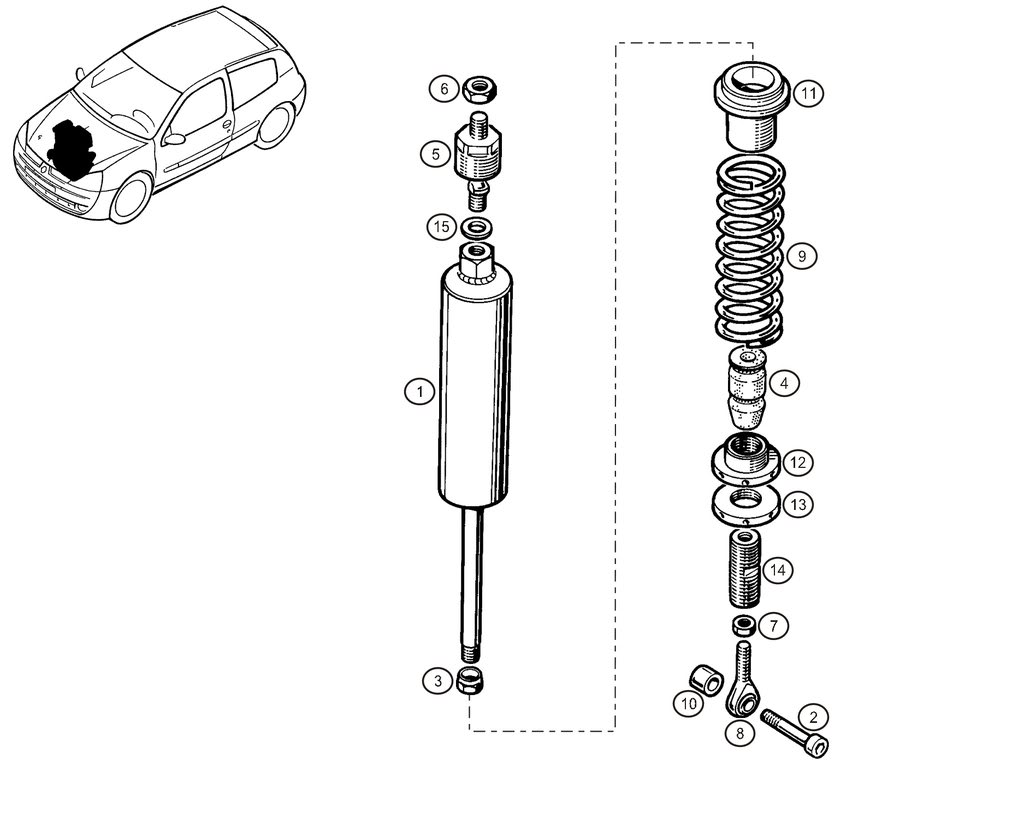 6
5
15
1
3
11
9
4
12
13
14
7
10
8
2