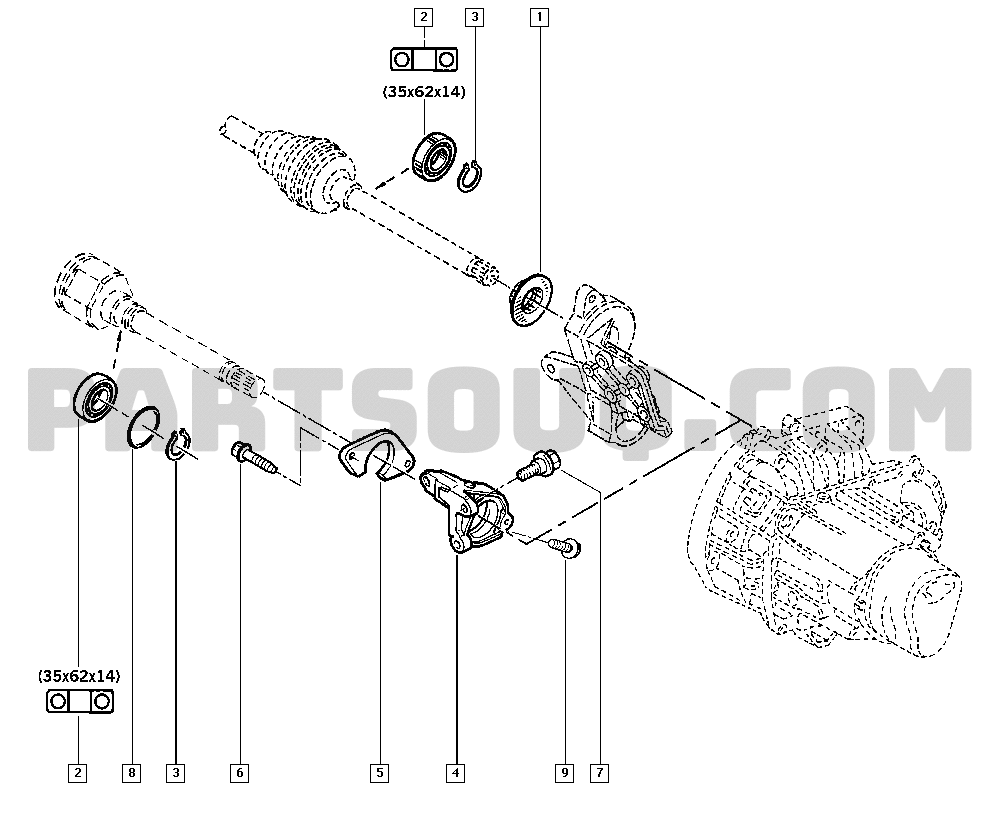 2
3
1
(35x62x14)
PARTSOUQ.COM
(35x62x14)
2
8
3
6
5
4
9
7